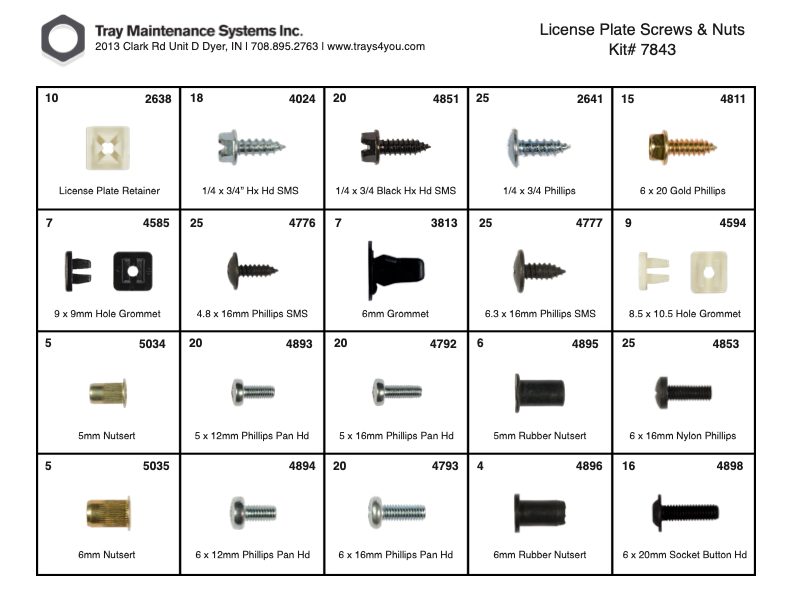 Tray Maintenance Systems Inc.
2013 Clark Rd Unit D Dyer, IN | 708.895.2763 | www.trays4you.com

License Plate Screws & Nuts
Kit# 7843

| 10 2638 License Plate Retainer | 18 4024 1/4 x 3/4" Hx Hd SMS | 20 4851 1/4 x 3/4 Black Hx Hd SMS | 25 2641 1/4 x 3/4 Phillips | 15 4811 6 x 20 Gold Phillips |
|---|---|---|---|---|
| 7 4585 9 x 9mm Hole Grommet | 25 4776 4.8 x 16mm Phillips SMS | 7 3813 6mm Grommet | 25 4777 6.3 x 16mm Phillips SMS | 9 4594 8.5 x 10.5 Hole Grommet |
| 5 5034 5mm Nutsert | 20 4893 5 x 12mm Phillips Pan Hd | 20 4792 5 x 16mm Phillips Pan Hd | 6 4895 5mm Rubber Nutsert | 25 4853 6 x 16mm Nylon Phillips |
| 5 5035 6mm Nutsert | 4894 6 x 12mm Phillips Pan Hd | 20 4793 6 x 16mm Phillips Pan Hd | 4 4896 6mm Rubber Nutsert | 16 4898 6 x 20mm Socket Button Hd |