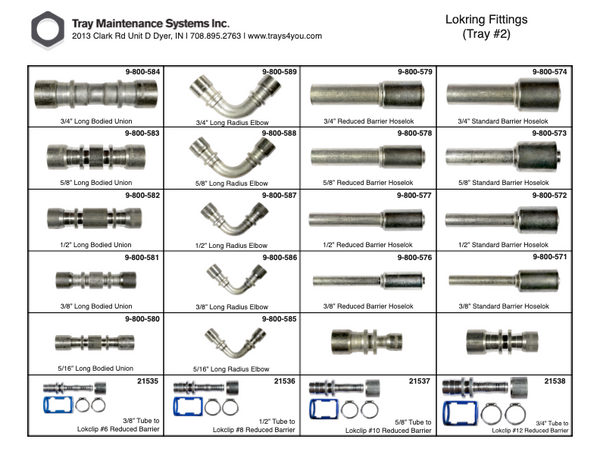 Tray Maintenance Systems Inc.
2013 Clark Rd Unit D Dyer, IN | 708.895.2763 | www.trays4you.com

Lokring Fittings
(Tray #2)

| | | | |
|---|---|---|---|
| 9-800-584 3/4" Long Bodied Union | 9-800-589 3/4" Long Radius Elbow | 9-800-579 3/4" Reduced Barrier Hoselok | 9-800-574 3/4" Standard Barrier Hoselok |
| 9-800-583 5/8" Long Bodied Union | 9-800-588 5/8" Long Radius Elbow | 9-800-578 5/8" Reduced Barrier Hoselok | 9-800-573 5/8" Standard Barrier Hoselok |
| 9-800-582 1/2" Long Bodied Union | 9-800-587 1/2" Long Radius Elbow | 9-800-577 1/2" Reduced Barrier Hoselok | 9-800-572 1/2" Standard Barrier Hoselok |
| 9-800-581 3/8" Long Bodied Union | 9-800-586 3/8" Long Radius Elbow | 9-800-576 3/8" Reduced Barrier Hoselok | 9-800-571 3/8" Standard Barrier Hoselok |
| 9-800-580 5/16" Long Bodied Union | 9-800-585 5/16" Long Radius Elbow | | |
| 21535 3/8" Tube to Lokclip #6 Reduced Barrier | 21536 1/2" Tube to Lokclip #8 Reduced Barrier | 21537 5/8" Tube to Lokclip #10 Reduced Barrier | 21538 3/4" Tube to Lokclip #12 Reduced Barrier |